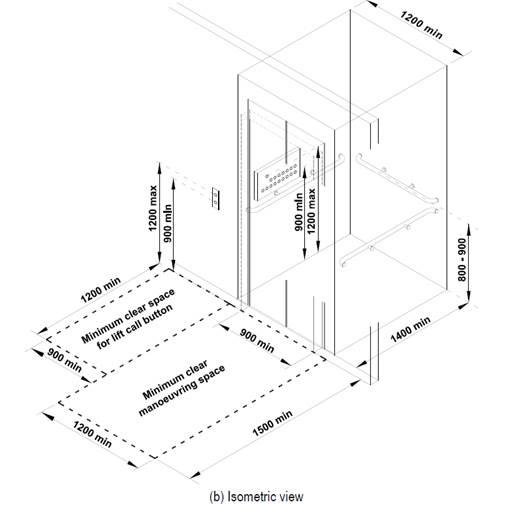 1200 min

1200 max

900 mln

900 mln

1200 max

800 - 900

1200 min

Minimum clear space for lift call button

900 min

900 min

1400 min

Minimum clear manoeuvring space

1200 min

1500 min

(b) Isometric view