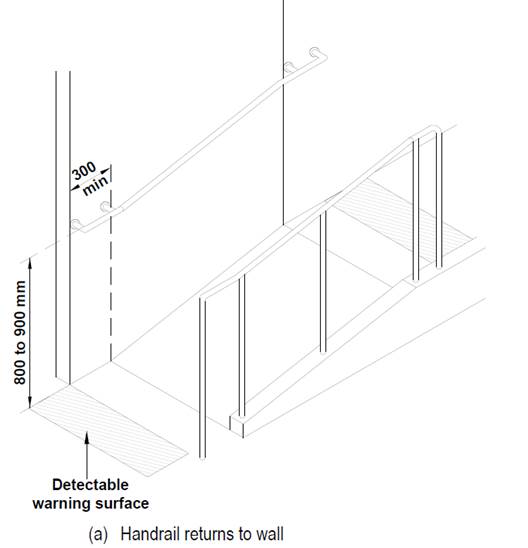 300 min

800 to 900 mm

Detectable warning surface

(a) Handrail returns to wall